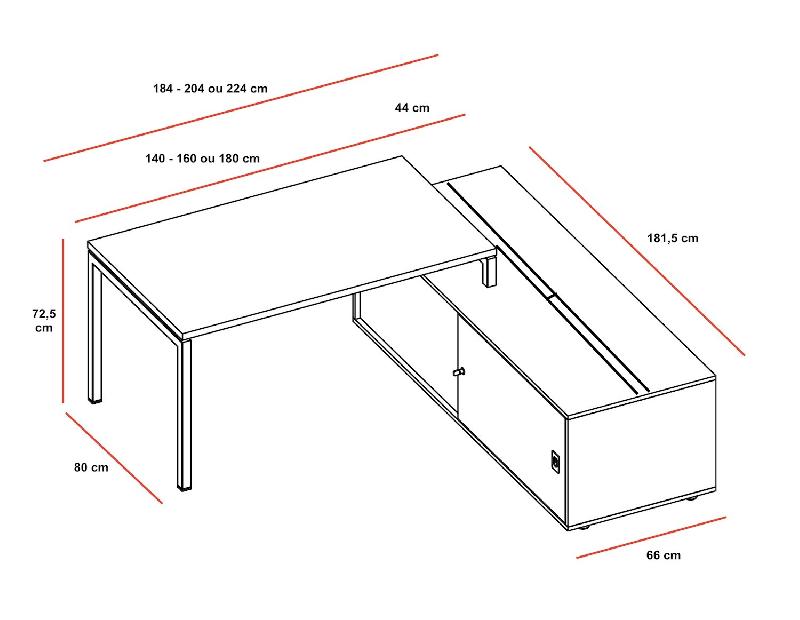 184 - 204 ou 224 cm

44 cm

140 - 160 ou 180 cm

181,5 cm

72,5 cm

80 cm

66 cm