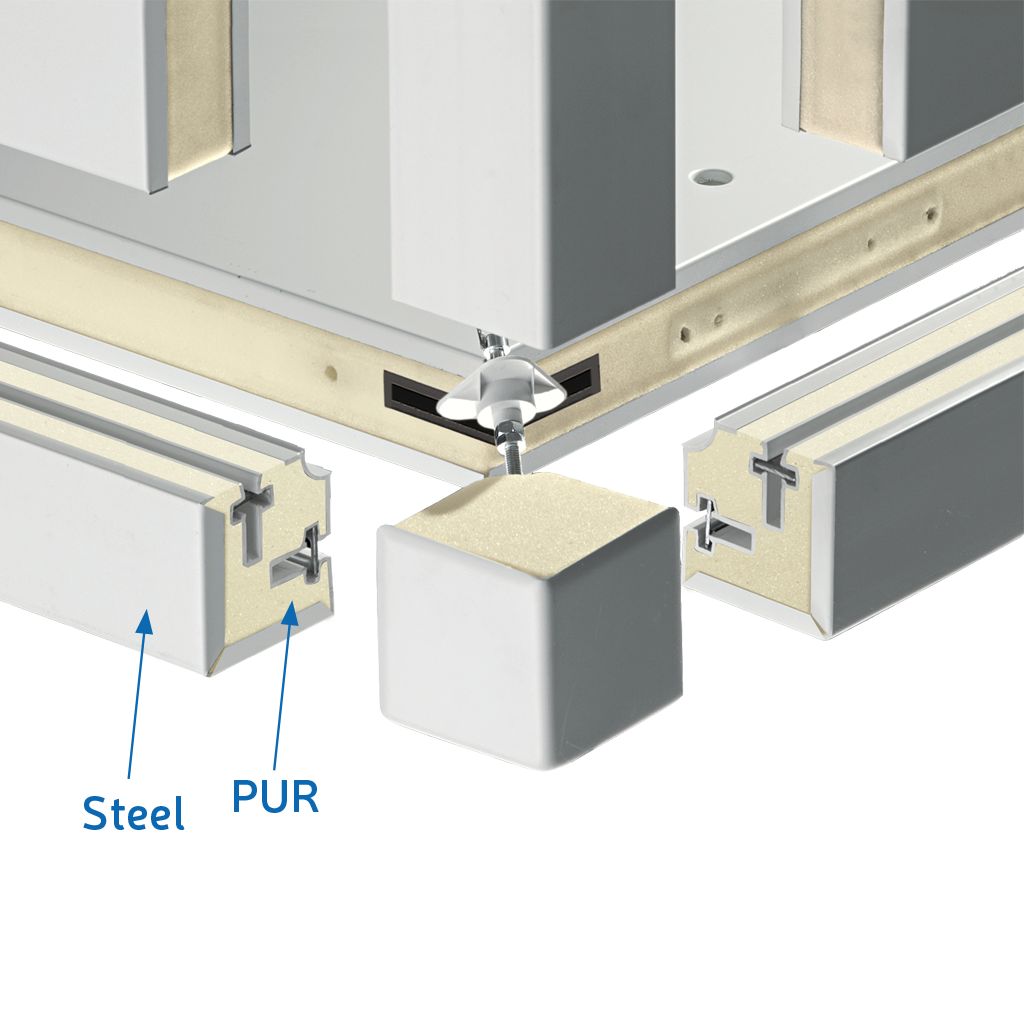 Steel
PUR