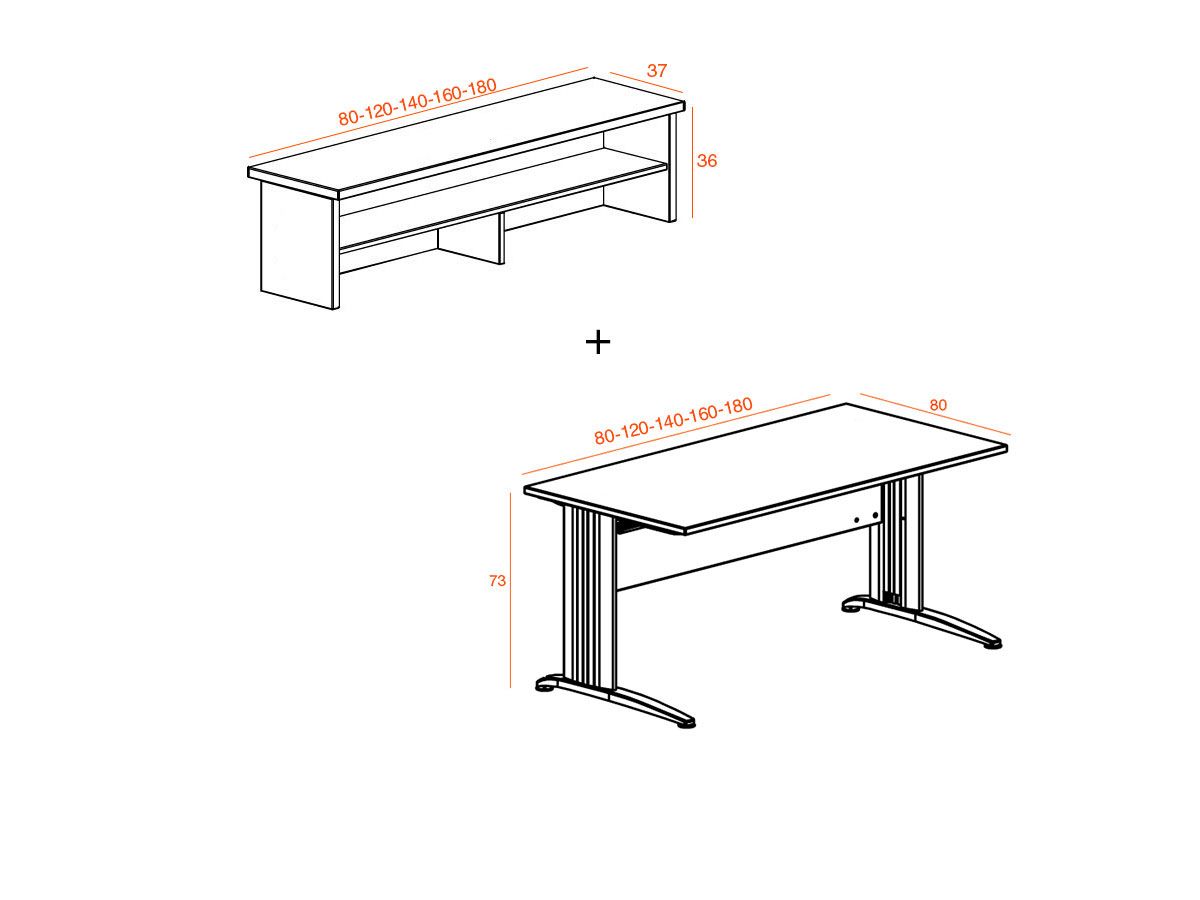 80-120-140-160-180
37
36
+
80-120-140-160-180
80
73