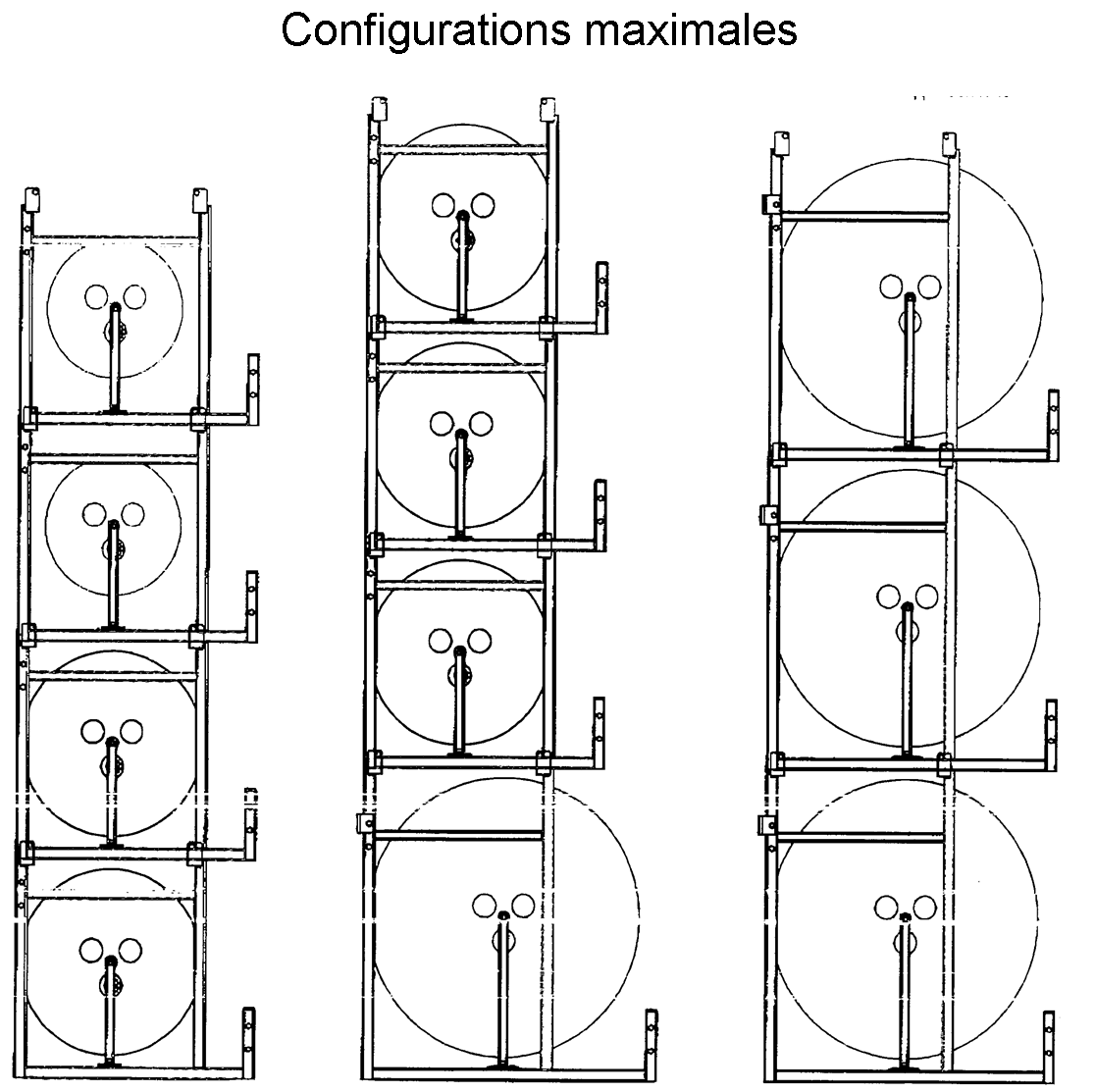 Configurations maximales