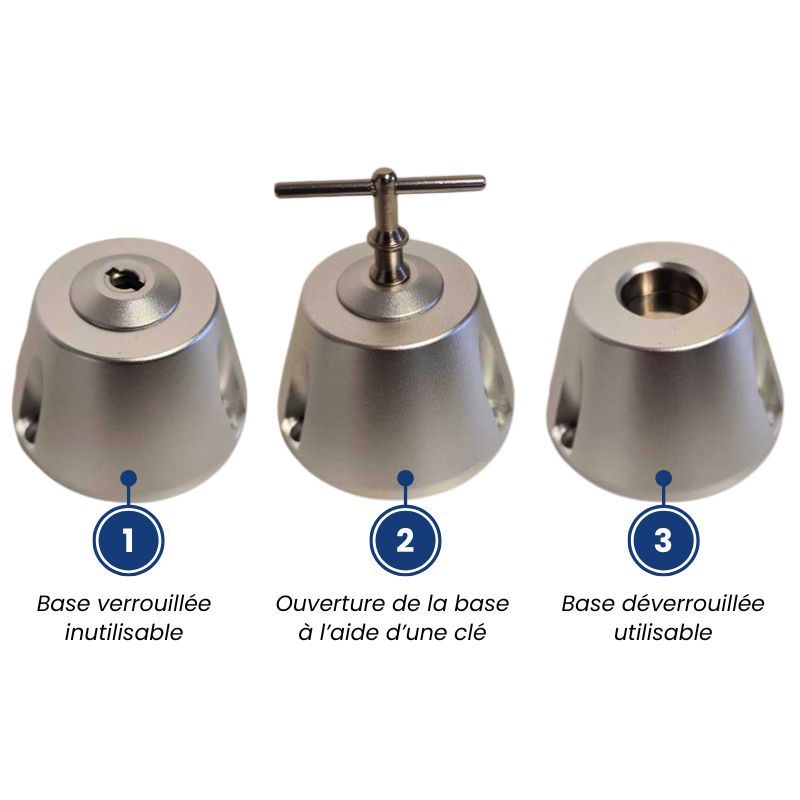 1

Base verrouillée inutilisable

2

Ouverture de la base à l'aide d'une clé

3

Base déverrouillée utilisable