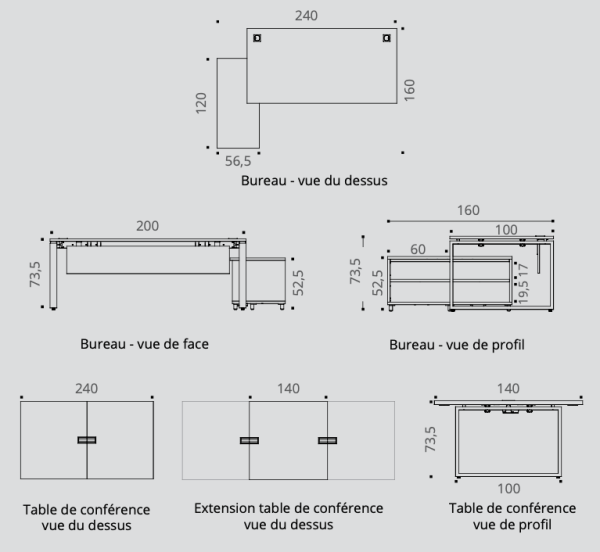 240

120

160

56,5

Bureau - vue du dessus

200

73,5

52,5

Bureau - vue de face

160

100

60

73,5

52,5

17

19,5

Bureau - vue de profil

240

Table de conférence vue du dessus

140

Extension table de conférence vue du dessus

140

73,5

100

Table de conférence vue de profil