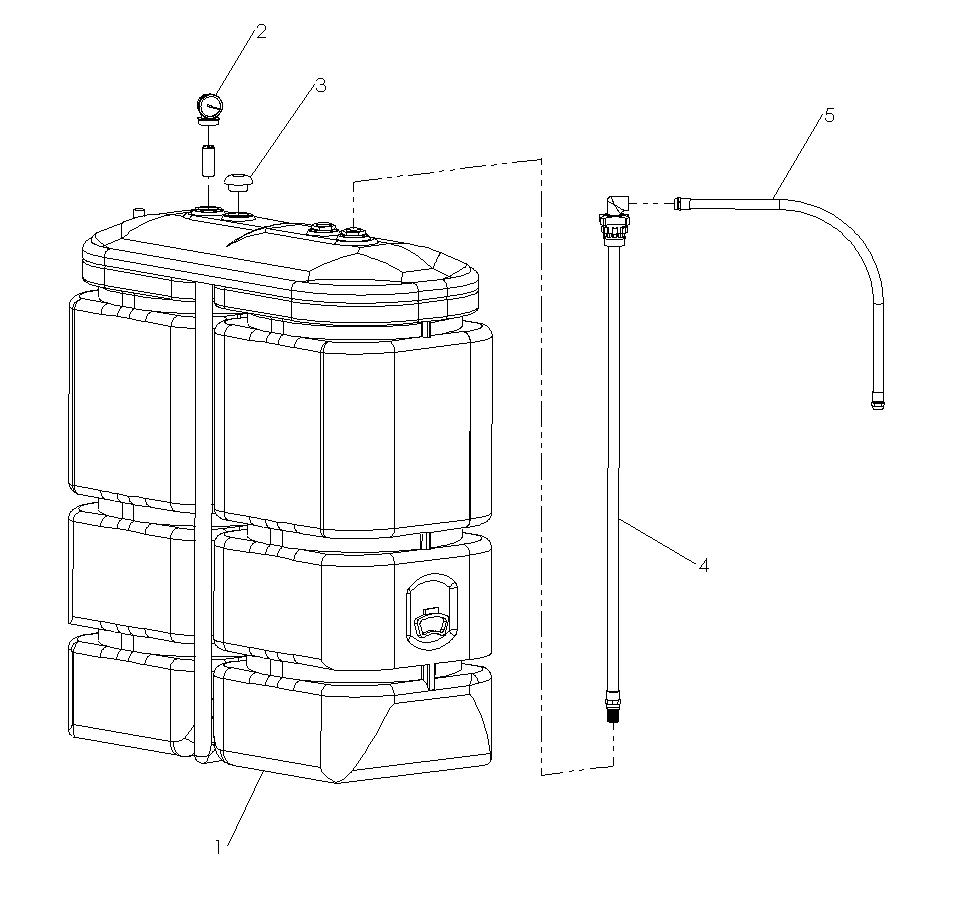 2
3
5
4
1