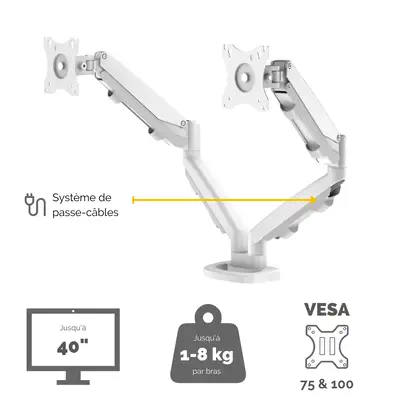 Système de passe-câbles

Jusqu'à
40"

Jusqu'à
1-8 kg
par bras

VESA
75 & 100