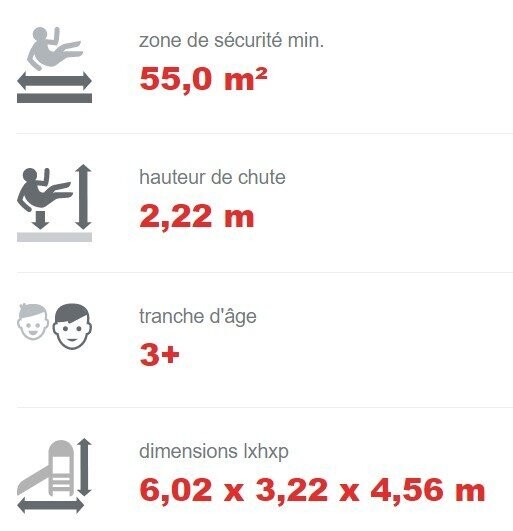 zone de sécurité min.

55,0 m²

hauteur de chute

2,22 m

tranche d'âge

3+

dimensions lxhxp

6,02 x 3,22 x 4,56 m