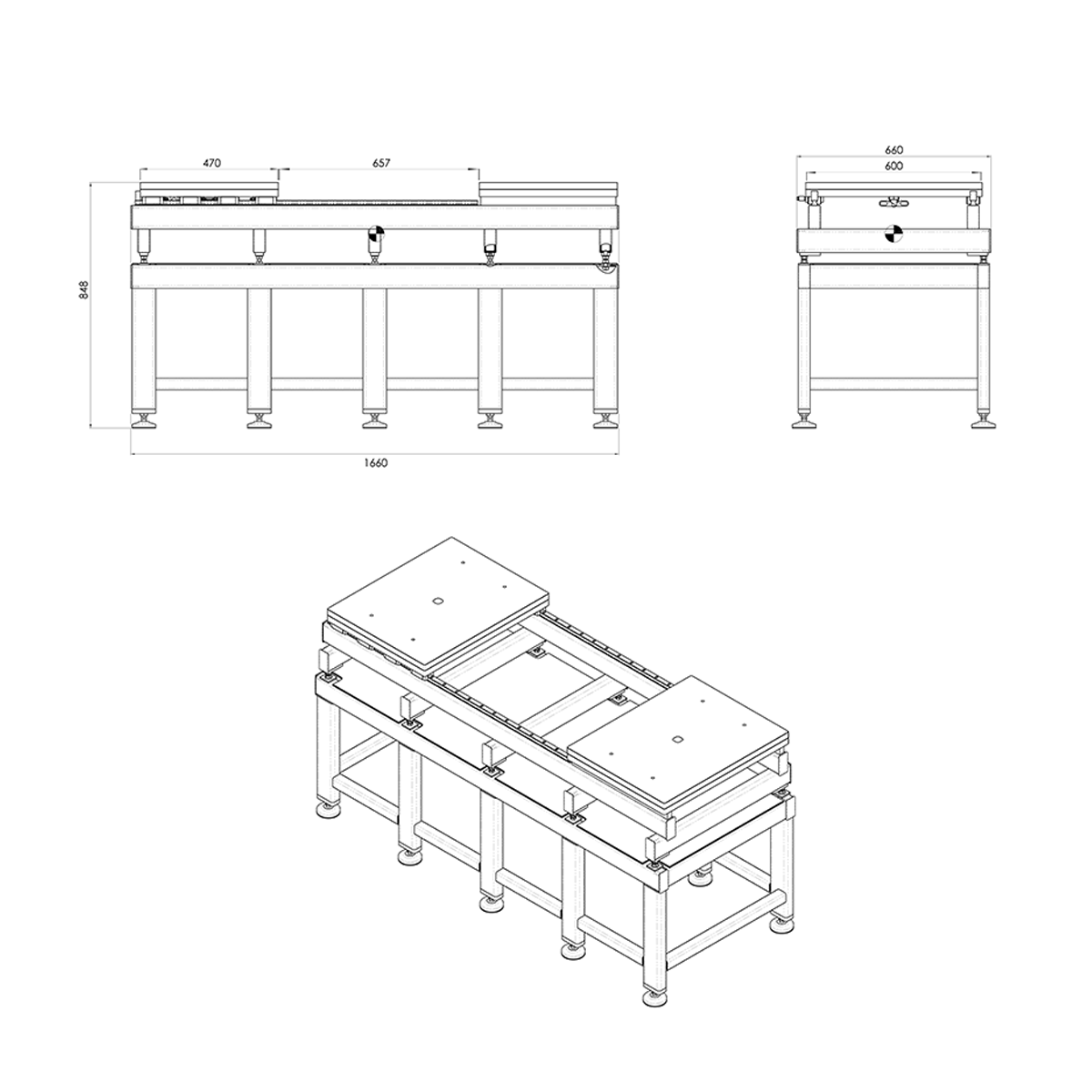 470
657
848
1660
660
600