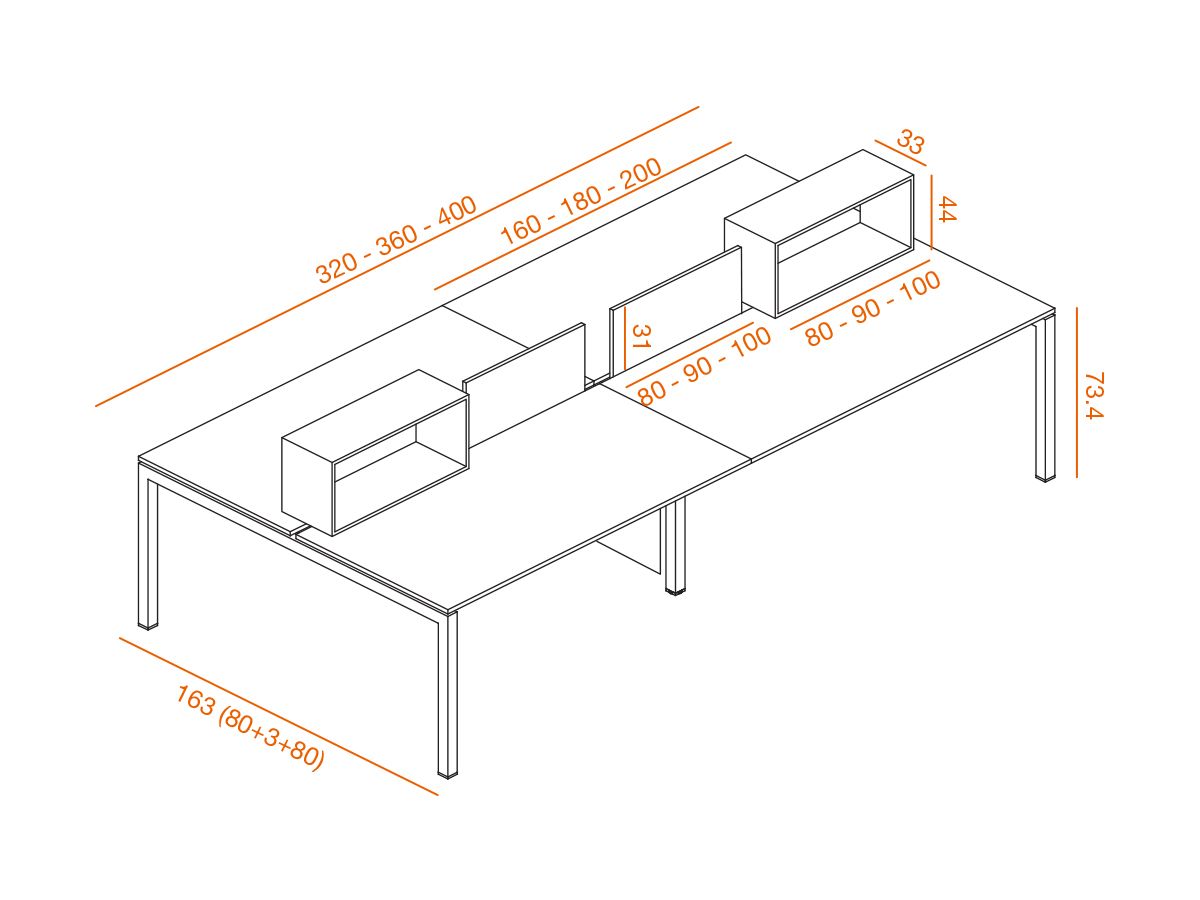 320 - 360 - 400

160 - 180 - 200

33

44

31

80 - 90 - 100

80 - 90 - 100

73.4

163 (80+3+80)