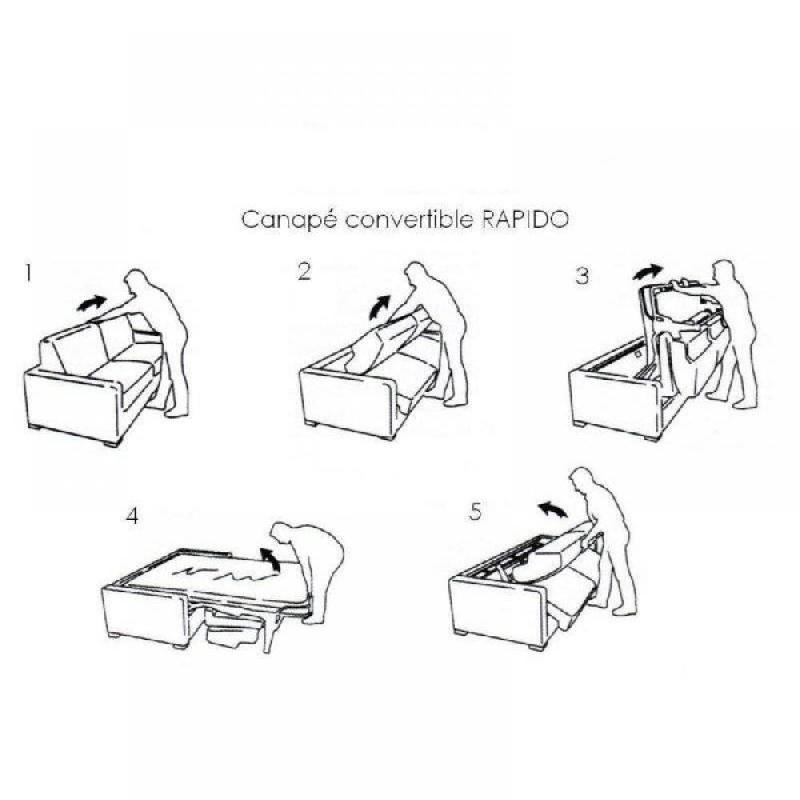 Canapé convertible RAPIDO

1

2

3

4

5