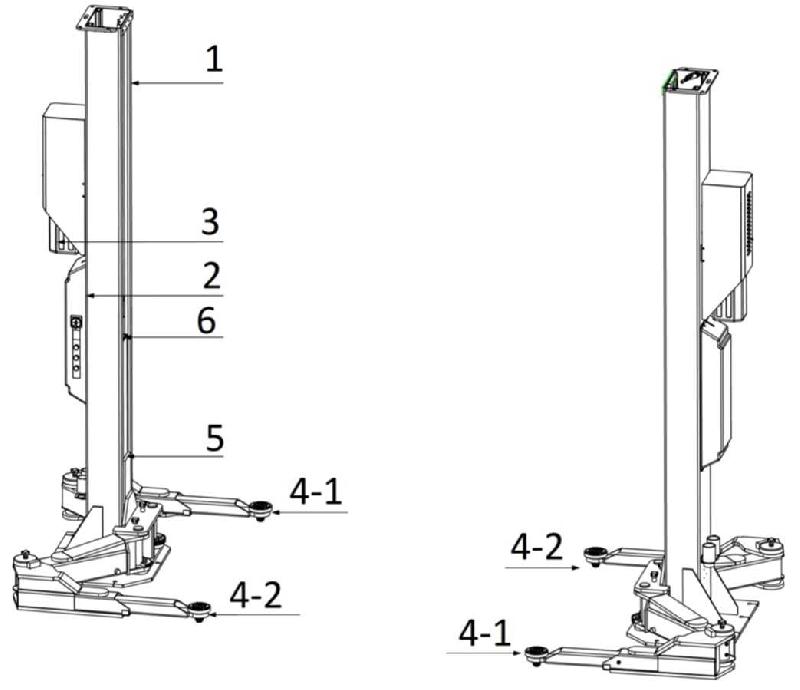 1
3
2
6
5
4-1
4-2
4-2
4-1