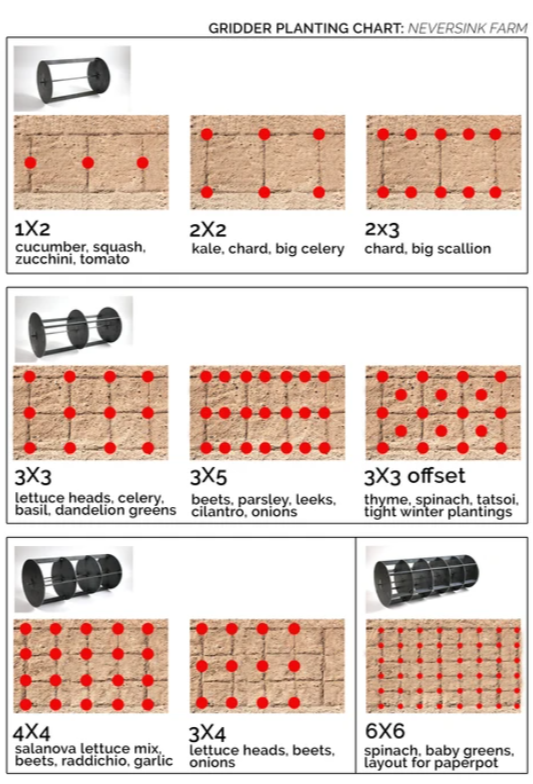 GRIDDER PLANTING CHART: NEVERSINK FARM

1X2
cucumber, squash, zucchini, tomato

2X2
kale, chard, big celery

2x3
chard, big scallion

3X3
lettuce heads, celery, basil, dandelion greens

3X5
beets, parsley, leeks, cilantro, onions

3X3 offset
thyme, spinach, tatsoi, tight winter plantings

4X4
salanova lettuce mix, beets, raddichio, garlic

3X4
lettuce heads, beets, onions

6X6
spinach, baby greens, layout for paperpot