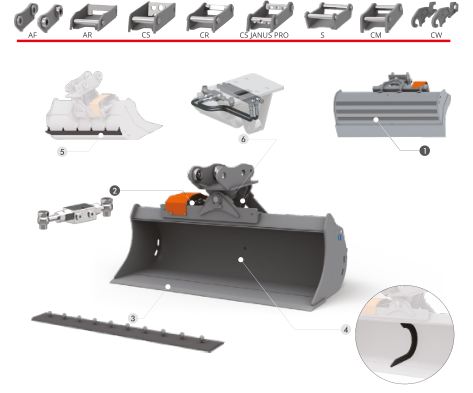 AF AR CS CR CS JANUS PRO S CM CW

5

6

1

2

3

4