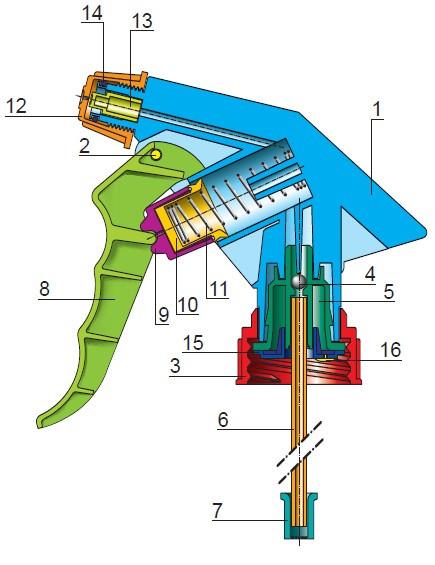 14
13
12
1
2
8
9
10
11
4
5
15
16
3
6
7