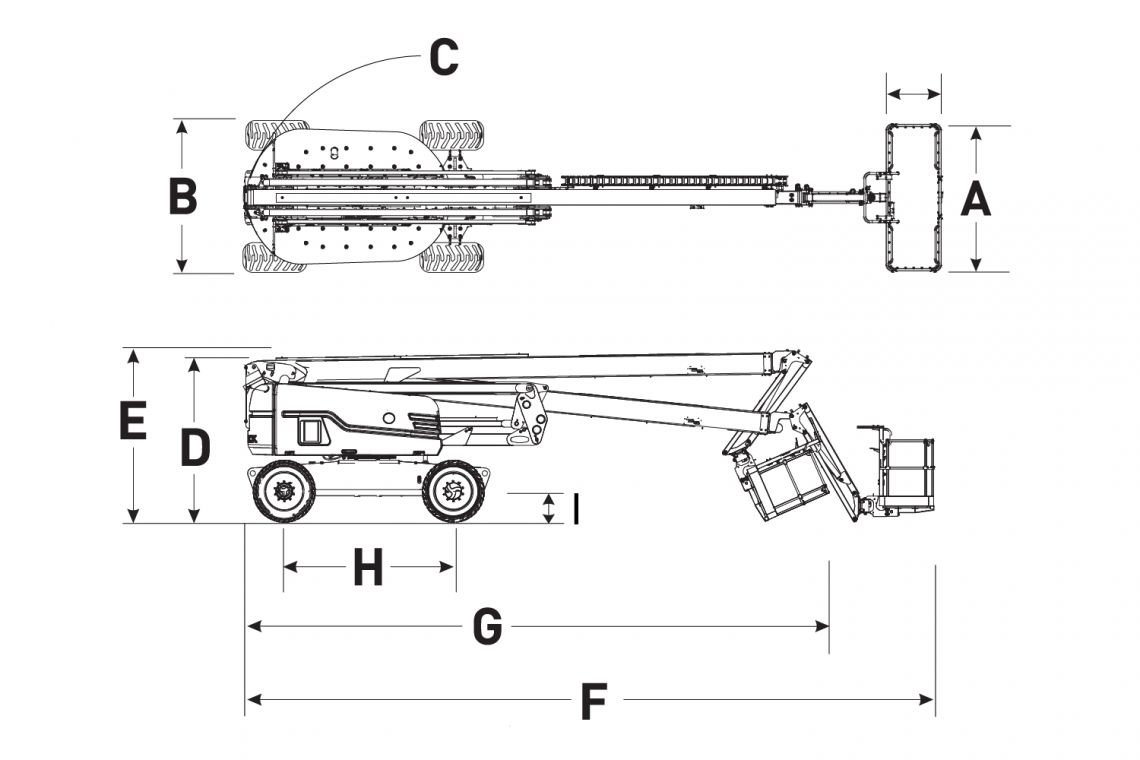 C
B
A
E
D
I
H
G
F