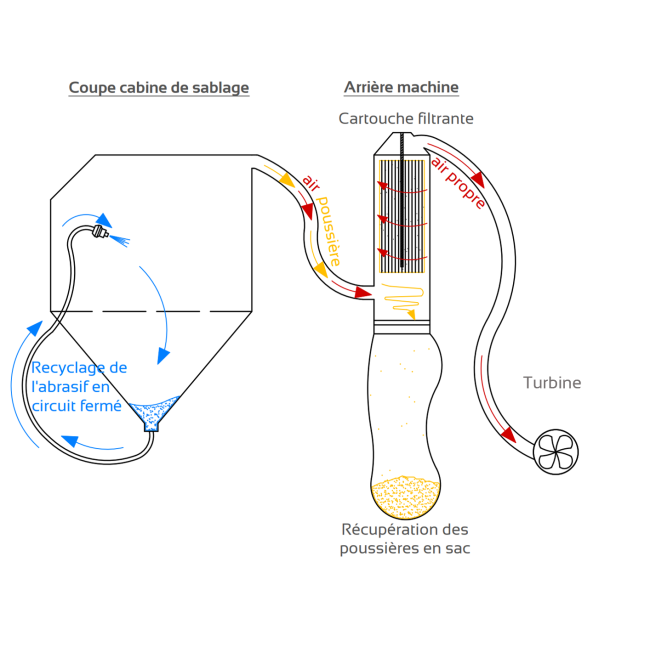 Coupe cabine de sablage

Arrière machine

Cartouche filtrante

air poussière

air propre

Recyclage de l'abrasif en circuit fermé

Turbine

Récupération des poussières en sac