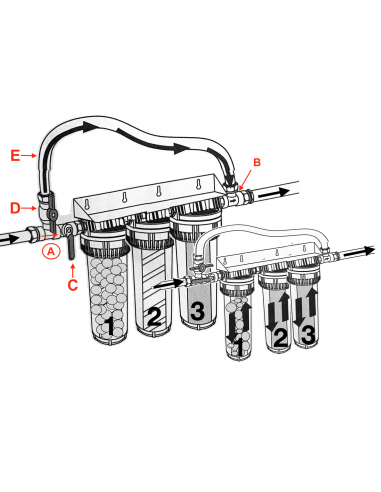 E
B
D
A
C
1
2
3
1
2
3