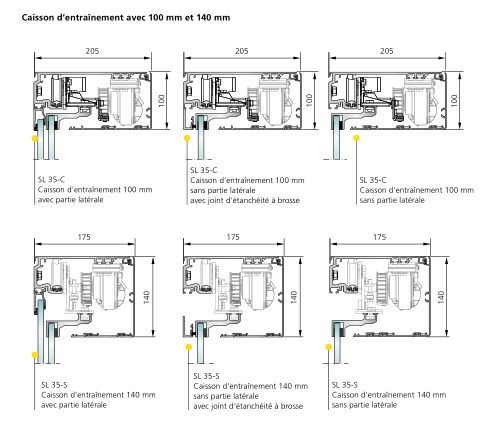 Caisson d'entraînement avec 100 mm et 140 mm

205

100

SL 35-C
Caisson d'entraînement 100 mm
avec partie latérale

205

100

SL 35-C
Caisson d'entraînement 100 mm
sans partie latérale
avec joint d'étanchéité à brosse

205

100

SL 35-C
Caisson d'entraînement 100 mm
sans partie latérale

175

140

SL 35-S
Caisson d'entraînement 140 mm
avec partie latérale

175

140

SL 35-S
Caisson d'entraînement 140 mm
sans partie latérale
avec joint d'étanchéité à brosse

175

140

SL 35-S
Caisson d'entraînement 140 mm
sans partie latérale