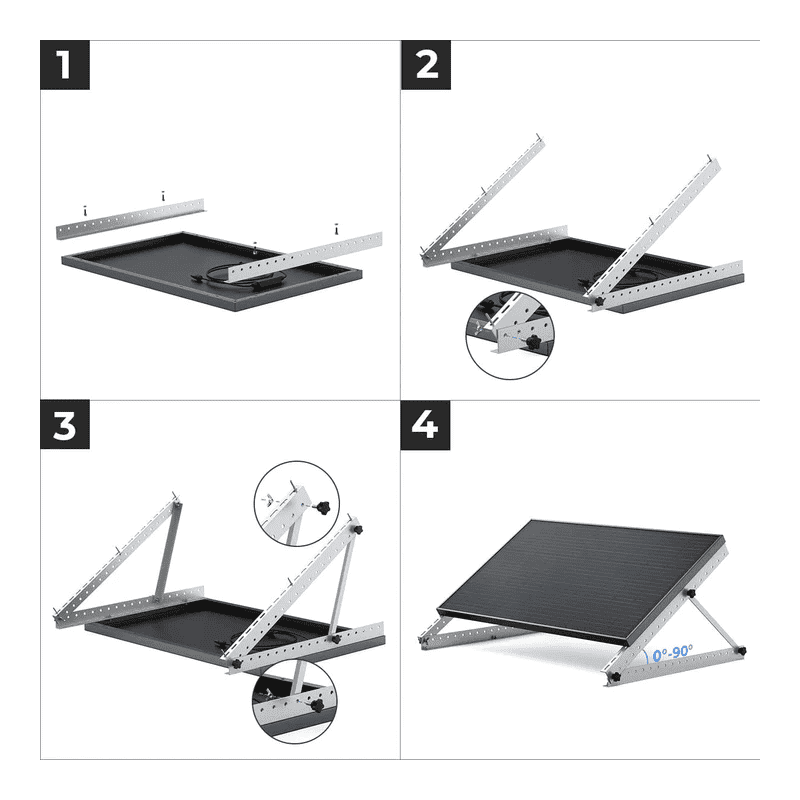 1

2

3

4

0°-90°