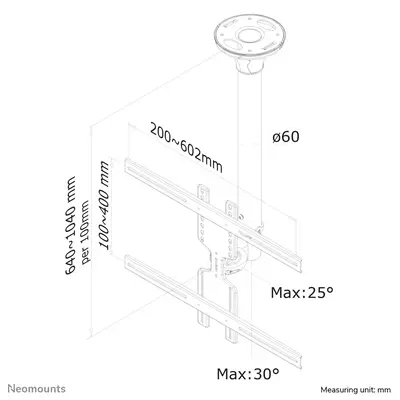 200~602mm

ø60

640~1040 mm
per 100mm

100~400 mm

Max:25°

Max:30°

Neomounts

Measuring unit: mm