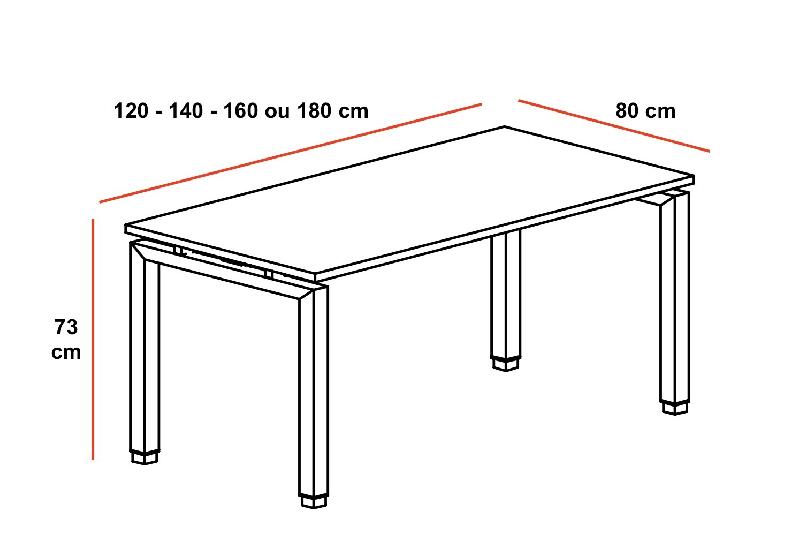 120 - 140 - 160 ou 180 cm

80 cm

73
cm