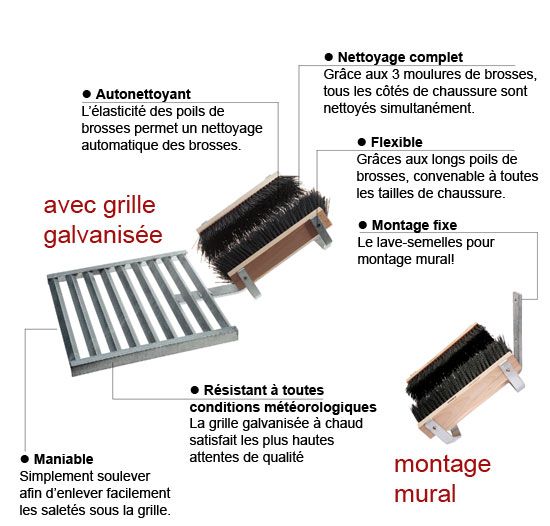 ● Nettoyage complet
Grâce aux 3 moulures de brosses, tous les côtés de chaussure sont nettoyés simultanément.

● Autonettoyant
L'élasticité des poils de brosses permet un nettoyage automatique des brosses.

● Flexible
Grâces aux longs poils de brosses, convenable à toutes les tailles de chaussure.

avec grille galvanisée

● Montage fixe
Le lave-semelles pour montage mural!

● Résistant à toutes conditions météorologiques
La grille galvanisée à chaud satisfait les plus hautes attentes de qualité

● Maniable
Simplement soulever afin d'enlever facilement les saletés sous la grille.

montage mural