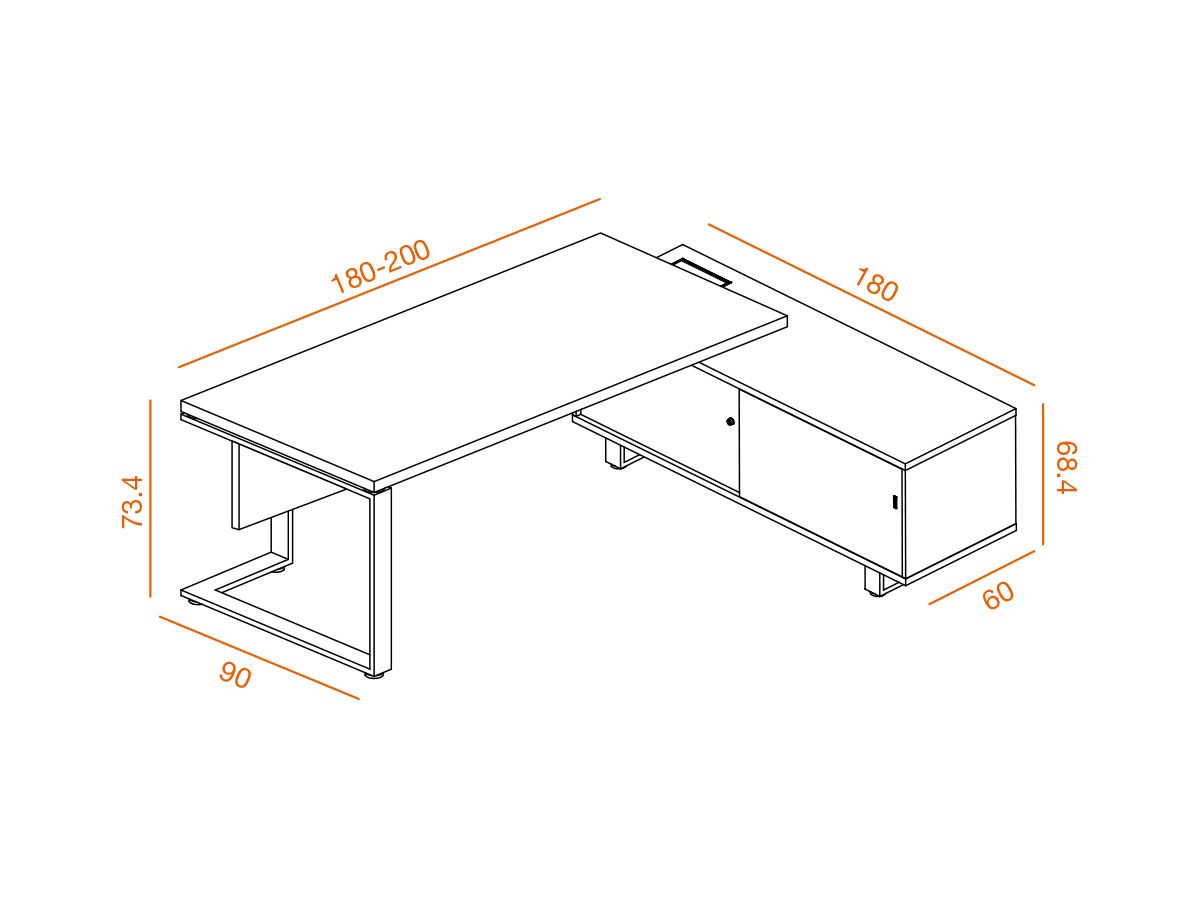 180-200

180

73.4

68.4

90

60