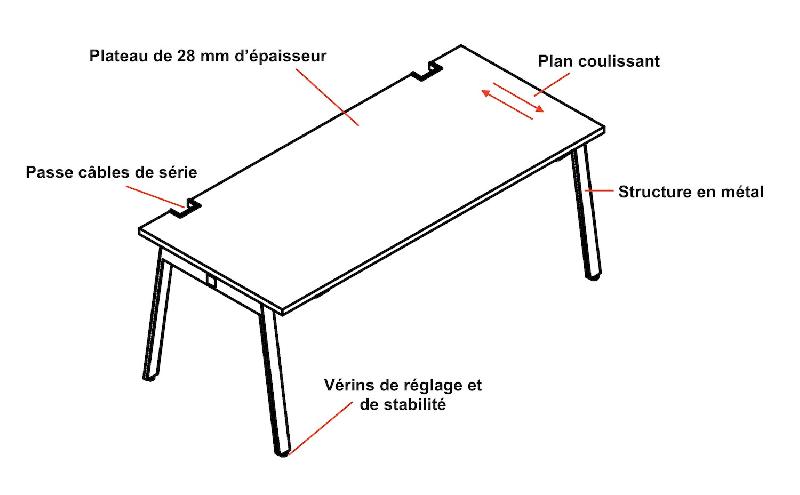 Plateau de 28 mm d'épaisseur

Plan coulissant

Passe câbles de série

Structure en métal

Vérins de réglage et de stabilité