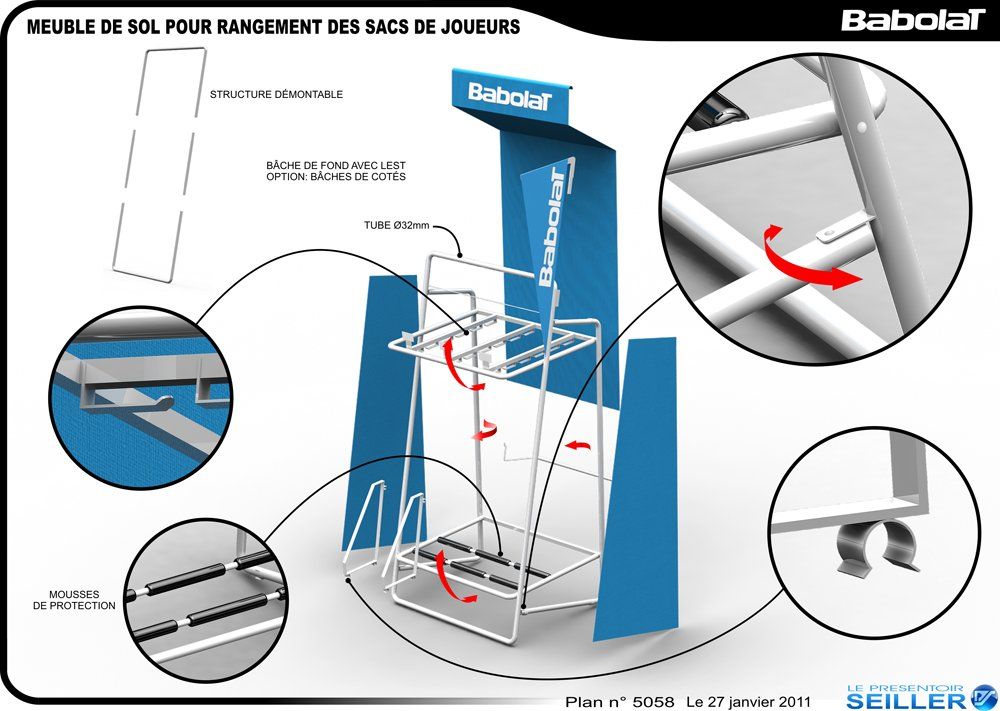 MEUBLE DE SOL POUR RANGEMENT DES SACS DE JOUEURS

Babolat

STRUCTURE DÉMONTABLE

BÂCHE DE FOND AVEC LEST
OPTION: BÂCHES DE COTÉS

TUBE Ø32mm

Babolat

Babolat

MOUSSES DE PROTECTION

Plan n° 5058 Le 27 janvier 2011

LE PRESENTOIR SEILLER