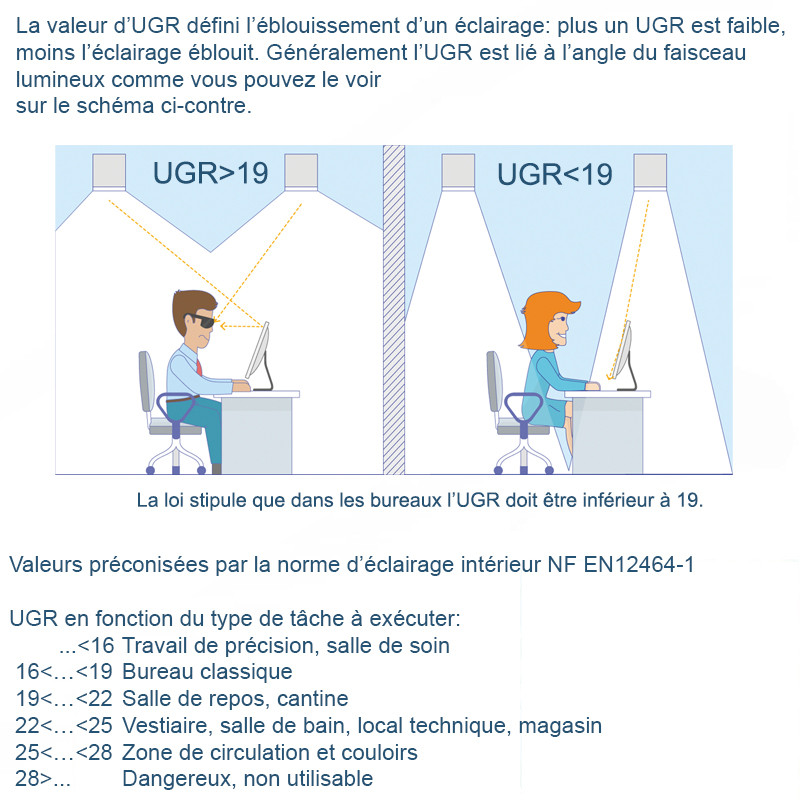 La valeur d'UGR défini l'éblouissement d'un éclairage: plus un UGR est faible, moins l'éclairage éblouit. Généralement l'UGR est lié à l'angle du faisceau lumineux comme vous pouvez le voir sur le schéma ci-contre.

UGR>19

UGR<19

La loi stipule que dans les bureaux l'UGR doit être inférieur à 19.

Valeurs préconisées par la norme d'éclairage intérieur NF EN12464-1

UGR en fonction du type de tâche à exécuter:
...<16 Travail de précision, salle de soin
16<…<19 Bureau classique
19<…<22 Salle de repos, cantine
22<…<25 Vestiaire, salle de bain, local technique, magasin
25<…<28 Zone de circulation et couloirs
28>... Dangereux, non utilisable