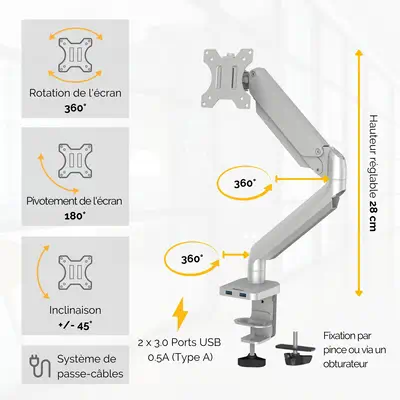 Rotation de l'écran
360°

Pivotement de l'écran
180°

Inclinaison
+/- 45°

Système de passe-câbles

360°

360°

Hauteur réglable 28 cm

2 x 3.0 Ports USB 0.5A (Type A)

Fixation par pince ou via un obturateur