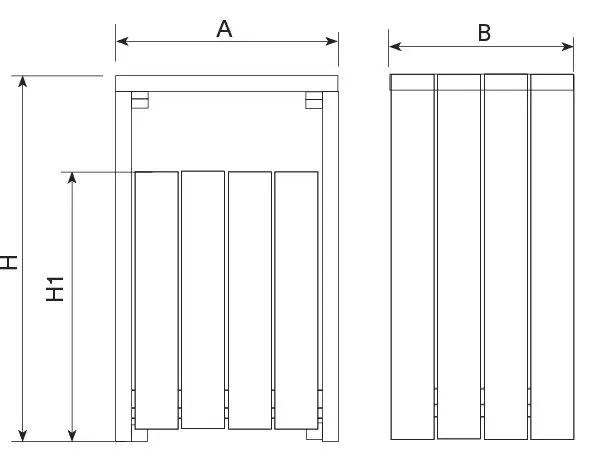 A
B
H
H1