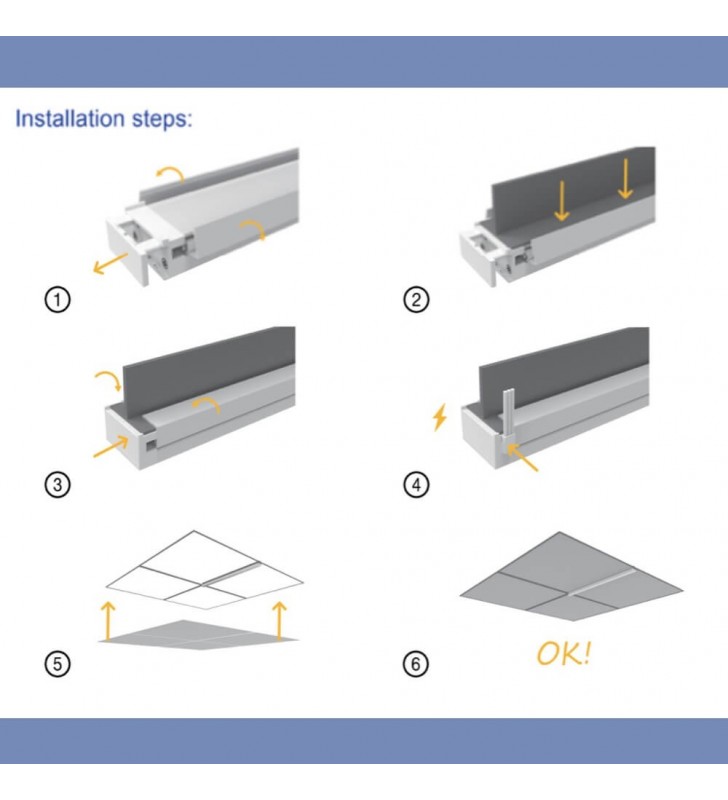 Installation steps:

①

②

③

④

⑤

⑥

OK!