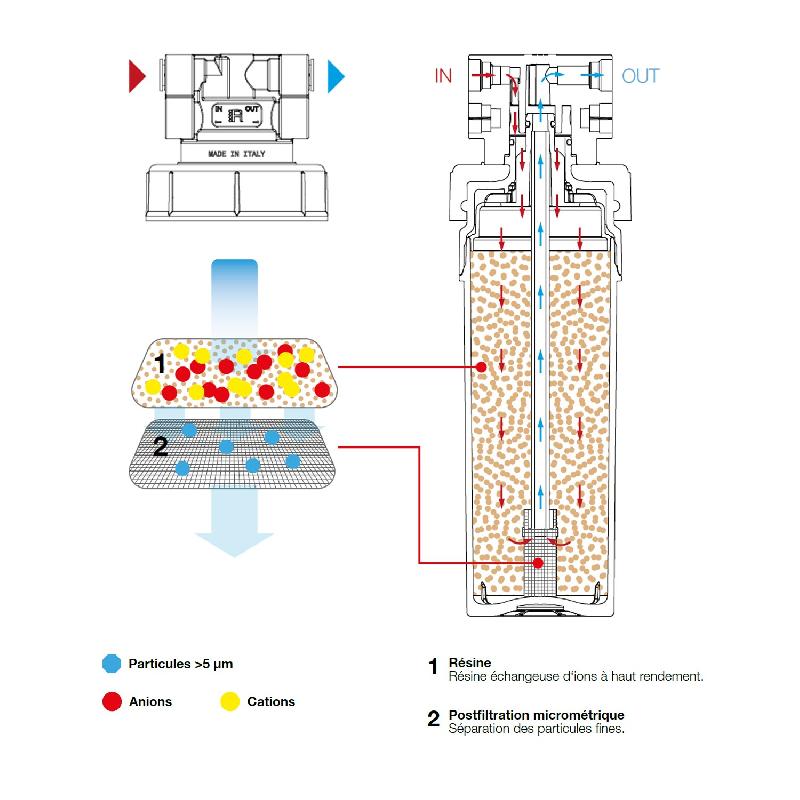 IN OUT R

MADE IN ITALY

IN

OUT

1

2

Particules >5 µm

Anions

Cations

1 Résine
Résine échangeuse d'ions à haut rendement.

2 Postfiltration micrométrique
Séparation des particules fines.