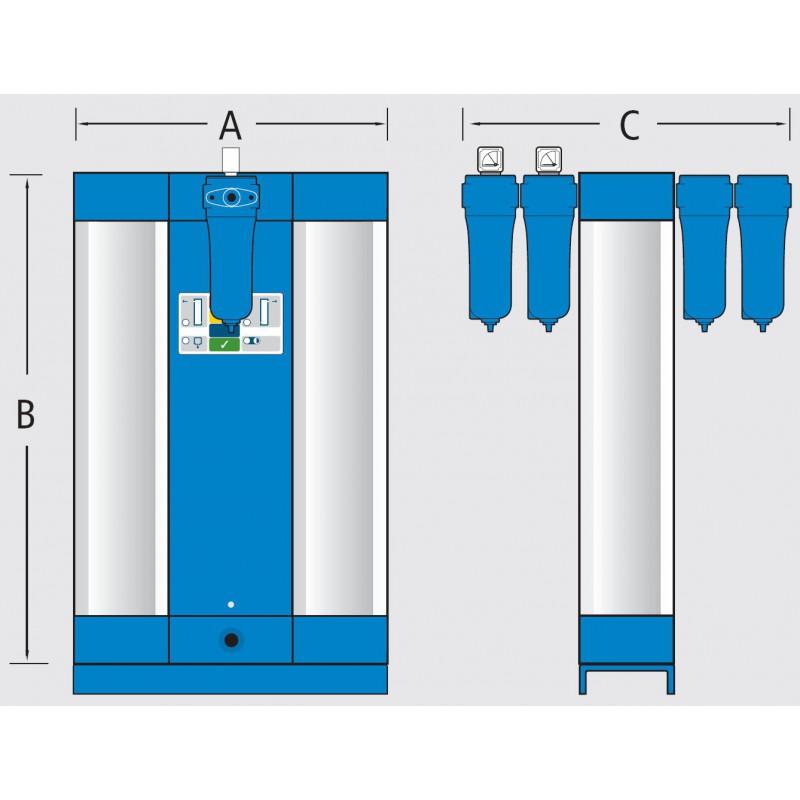 A

C

B