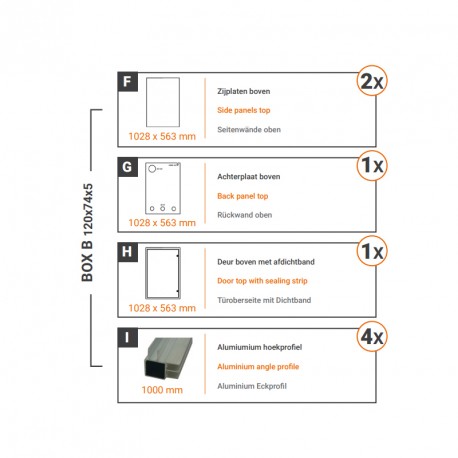 BOX B 120x74x5

F
1028 x 563 mm
Zijplaten boven
Side panels top
Seitenwände oben
2x

G
1028 x 563 mm
Achterplaat boven
Back panel top
Rückwand oben
1x

H
1028 x 563 mm
Deur boven met afdichtband
Door top with sealing strip
Türoberseite mit Dichtband
1x

I
1000 mm
Alumiumium hoekprofiel
Aluminium angle profile
Aluminium Eckprofil
4x