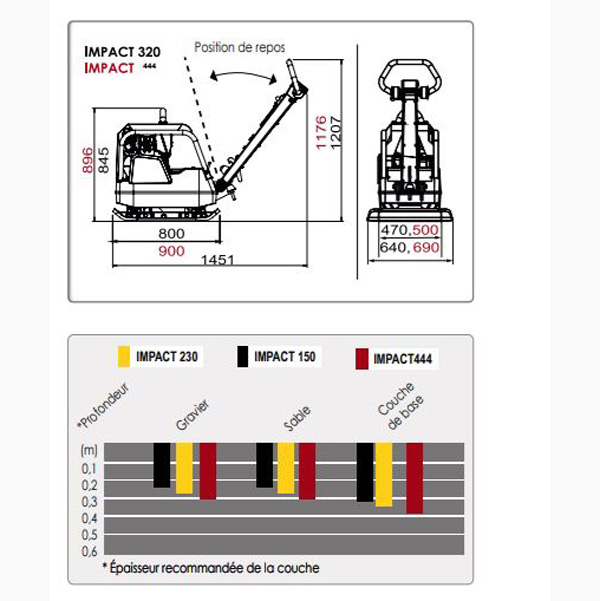 IMPACT 320
IMPACT 444

Position de repos

896
845

1176
1207

800
900
1451

470,500
640,690

IMPACT 230
IMPACT 150
IMPACT444

*Profondeur
Gravier
Sable
Couche de base

(m)
0,1
0,2
0,3
0,4
0,5
0,6

* Épaisseur recommandée de la couche