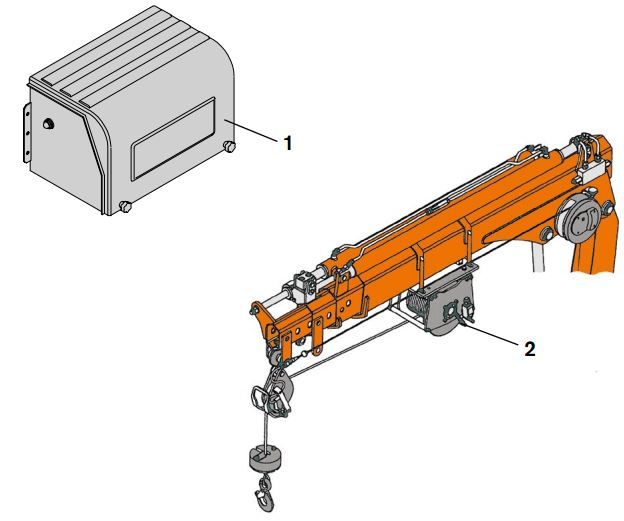 1

2