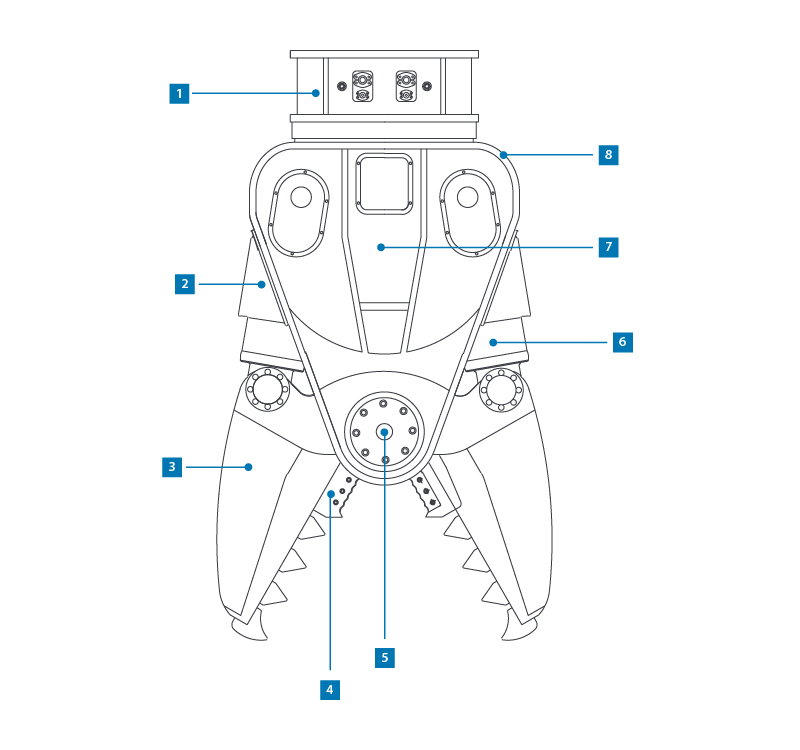 1
8
7
2
6
3
5
4