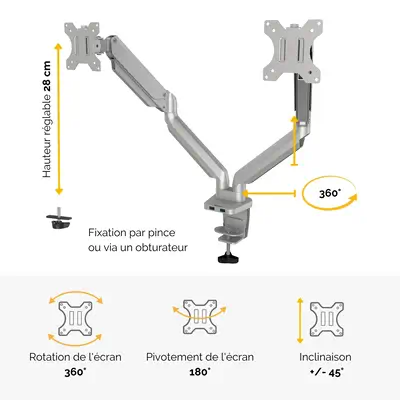 Hauteur réglable 28 cm

360°

Fixation par pince ou via un obturateur

Rotation de l'écran
360°

Pivotement de l'écran
180°

Inclinaison
+/- 45°