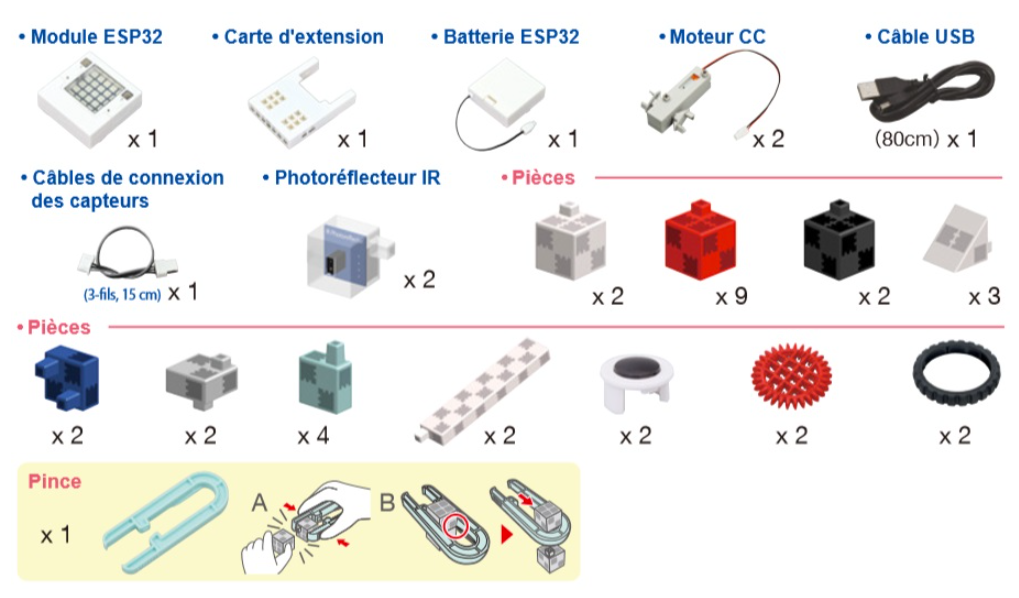 • Module ESP32

x 1

• Carte d'extension

x 1

• Batterie ESP32

x 1

• Moteur CC

x 2

• Câble USB

(80cm) x 1

• Câbles de connexion des capteurs

(3-fils, 15 cm) x 1

• Photoréflecteur IR

x 2

• Pièces

x 2

x 9

x 2

x 3

• Pièces

x 2

x 2

x 4

x 2

x 2

x 2

x 2

Pince

x 1

A

B