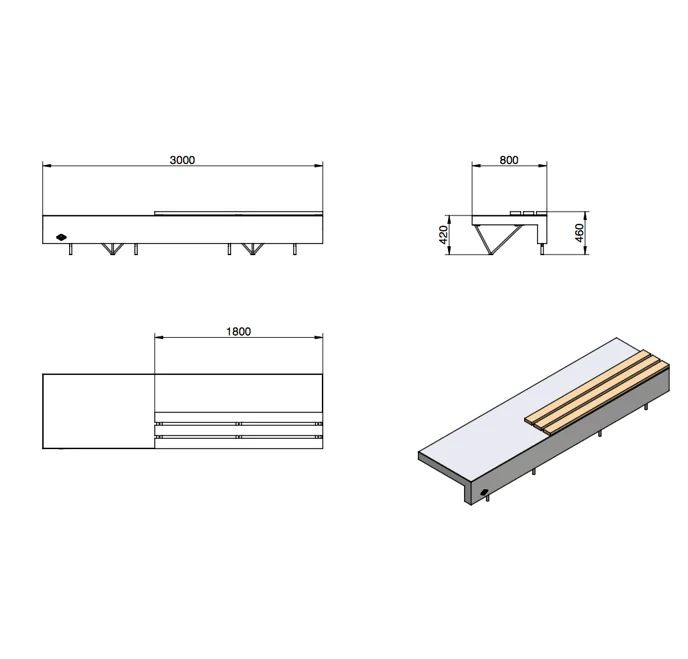 3000

800

420

460

1800