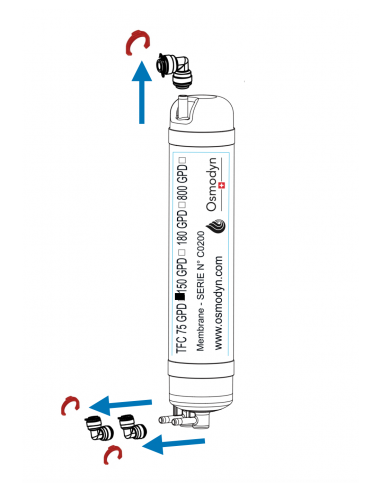 TFC 75 GPD ■150 GPD □ 180 GPD □ 800 GPD □
Membrane - SERIE N° C0200
www.osmodyn.com
Osmodyn