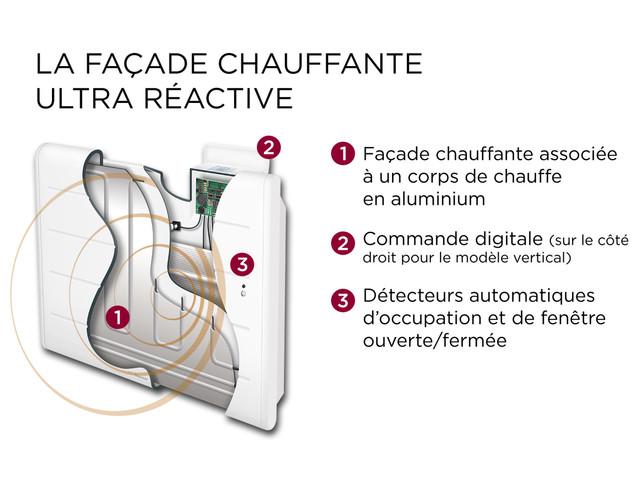 LA FAÇADE CHAUFFANTE ULTRA RÉACTIVE

2

3

1

1 Façade chauffante associée à un corps de chauffe en aluminium

2 Commande digitale (sur le côté droit pour le modèle vertical)

3 Détecteurs automatiques d'occupation et de fenêtre ouverte/fermée