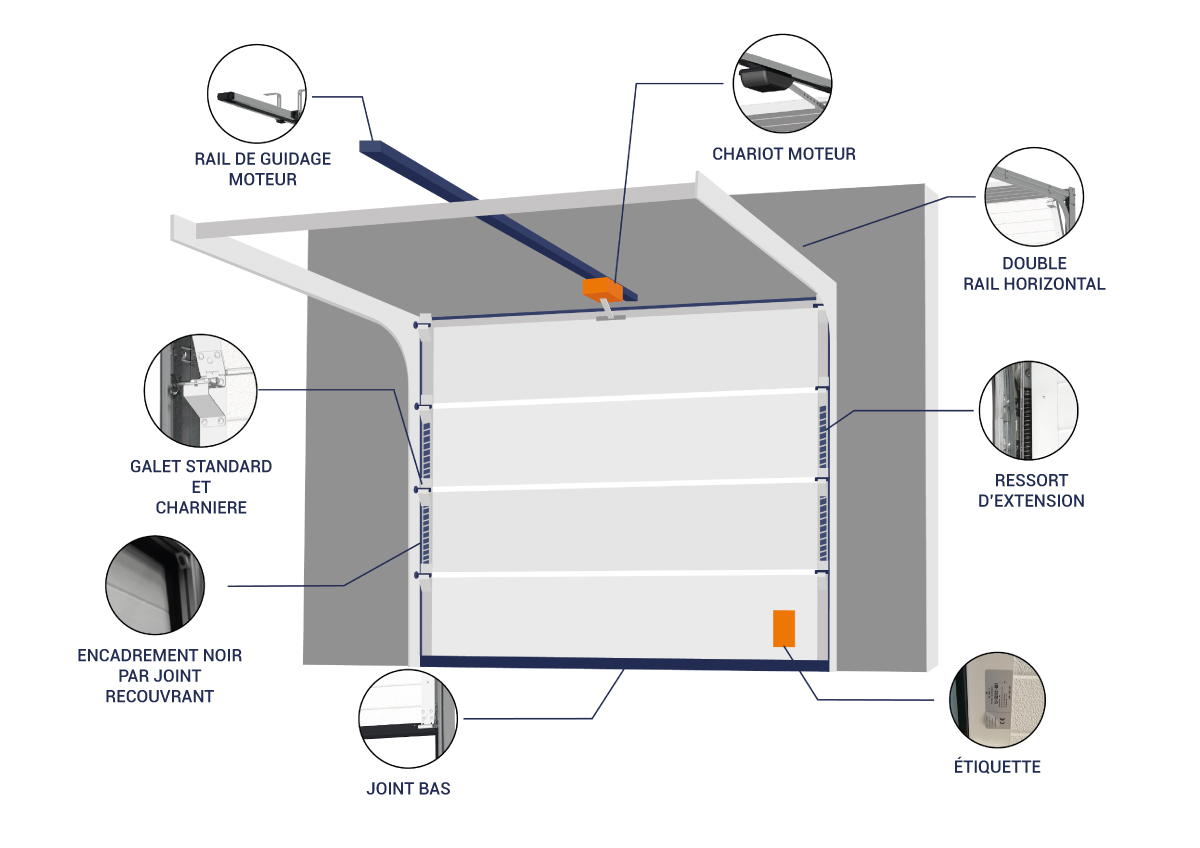 RAIL DE GUIDAGE MOTEUR

CHARIOT MOTEUR

DOUBLE RAIL HORIZONTAL

GALET STANDARD ET CHARNIERE

RESSORT D'EXTENSION

ENCADREMENT NOIR PAR JOINT RECOUVRANT

JOINT BAS

ÉTIQUETTE