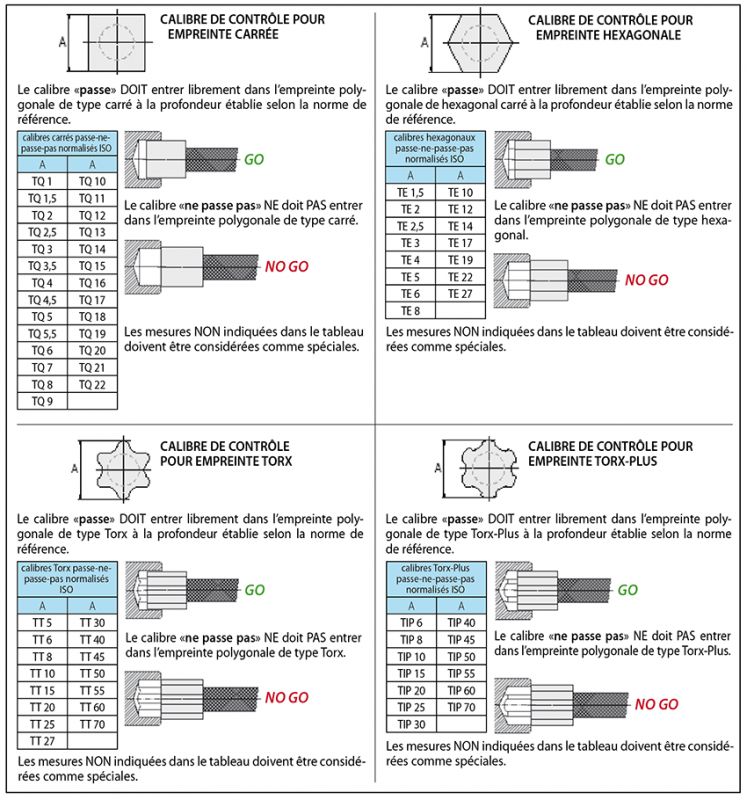 A

CALIBRE DE CONTRÔLE POUR EMPREINTE CARRÉE

Le calibre «passe» DOIT entrer librement dans l'empreinte polygonale de type carré à la profondeur établie selon la norme de référence.

| calibres carrés passe-ne-passe-pas normalisés ISO | |
|---|---|
| A | A |
| TQ 1 | TQ 10 |
| TQ 1,5 | TQ 11 |
| TQ 2 | TQ 12 |
| TQ 2,5 | TQ 13 |
| TQ 3 | TQ 14 |
| TQ 3,5 | TQ 15 |
| TQ 4 | TQ 16 |
| TQ 4,5 | TQ 17 |
| TQ 5 | TQ 18 |
| TQ 5,5 | TQ 19 |
| TQ 6 | TQ 20 |
| TQ 7 | TQ 21 |
| TQ 8 | TQ 22 |
| TQ 9 | |

GO

Le calibre «ne passe pas» NE doit PAS entrer dans l'empreinte polygonale de type carré.

NO GO

Les mesures NON indiquées dans le tableau doivent être considérées comme spéciales.

A

CALIBRE DE CONTRÔLE POUR EMPREINTE HEXAGONALE

Le calibre «passe» DOIT entrer librement dans l'empreinte polygonale de hexagonal carré à la profondeur établie selon la norme de référence.

| calibres hexagonaux passe-ne-passe-pas normalisés ISO | |
|---|---|
| A | A |
| TE 1,5 | TE 10 |
| TE 2 | TE 12 |
| TE 2,5 | TE 14 |
| TE 3 | TE 17 |
| TE 4 | TE 19 |
| TE 5 | TE 22 |
| TE 6 | TE 27 |
| TE 8 | |

GO

Le calibre «ne passe pas» NE doit PAS entrer dans l'empreinte polygonale de type hexagonal.

NO GO

Les mesures NON indiquées dans le tableau doivent être considérées comme spéciales.

A

CALIBRE DE CONTRÔLE POUR EMPREINTE TORX

Le calibre «passe» DOIT entrer librement dans l'empreinte polygonale de type Torx à la profondeur établie selon la norme de référence.

| calibres Torx passe-ne-passe-pas normalisés ISO | |
|---|---|
| A | A |
| TT 5 | TT 30 |
| TT 6 | TT 40 |
| TT 8 | TT 45 |
| TT 10 | TT 50 |
| TT 15 | TT 55 |
| TT 20 | TT 60 |
| TT 25 | TT 70 |
| TT 27 | |

GO

Le calibre «ne passe pas» NE doit PAS entrer dans l'empreinte polygonale de type Torx.

NO GO

Les mesures NON indiquées dans le tableau doivent être considérées comme spéciales.

A

CALIBRE DE CONTRÔLE POUR EMPREINTE TORX-PLUS

Le calibre «passe» DOIT entrer librement dans l'empreinte polygonale de type Torx-Plus à la profondeur établie selon la norme de référence.

| calibres Torx-Plus passe-ne-passe-pas normalisés ISO | |
|---|---|
| A | A |
| TIP 6 | TIP 40 |
| TIP 8 | TIP 45 |
| TIP 10 | TIP 50 |
| TIP 15 | TIP 55 |
| TIP 20 | TIP 60 |
| TIP 25 | TIP 70 |
| TIP 30 | |

GO

Le calibre «ne passe pas» NE doit PAS entrer dans l'empreinte polygonale de type Torx-Plus.

NO GO

Les mesures NON indiquées dans le tableau doivent être considérées comme spéciales.