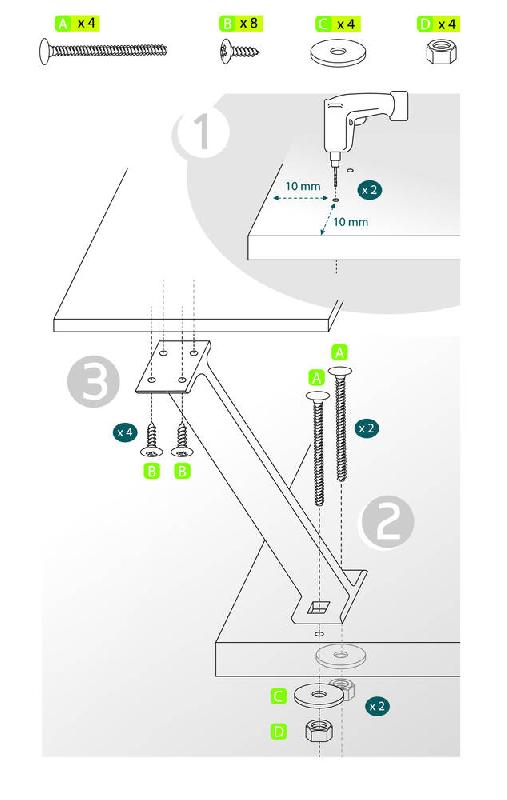 A x 4
B x 8
C x 4
D x 4

1
10 mm
x 2
10 mm

3
x 4
B B

A
A
x 2
2

C
x 2
D