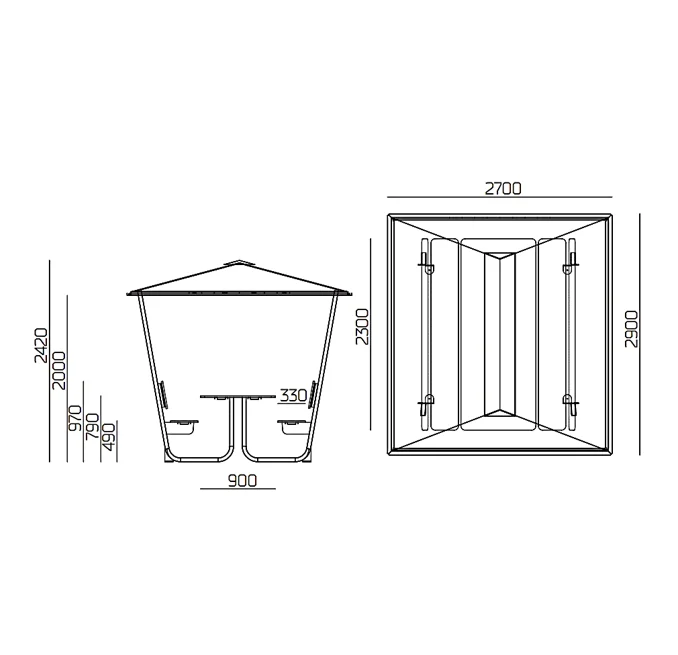 2420
2000
970
790
490
330
900
2700
2300
2900