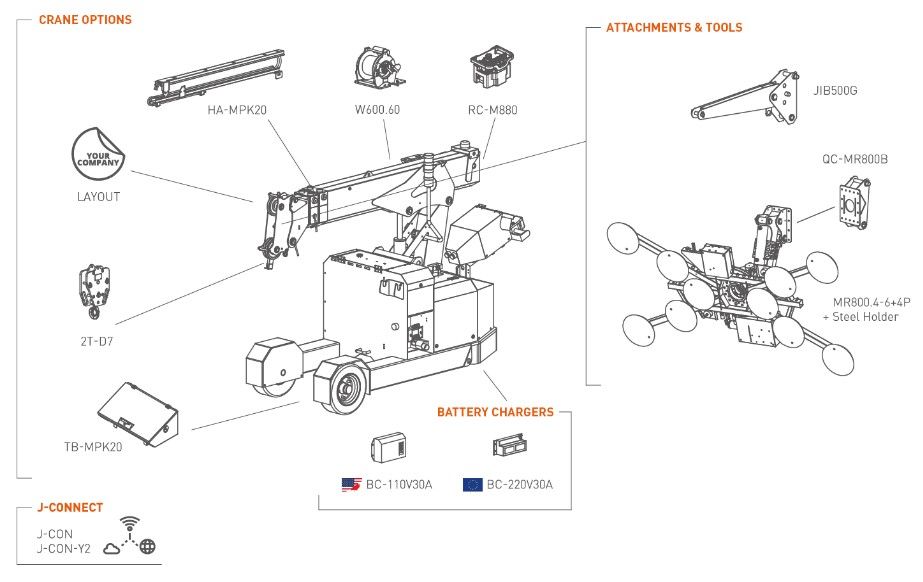 CRANE OPTIONS

HA-MPK20

W600.60

RC-M880

YOUR COMPANY

LAYOUT

2T-D7

TB-MPK20

ATTACHMENTS & TOOLS

JIB500G

QC-MR800B

MR800.4-6+4P
+ Steel Holder

BATTERY CHARGERS

BC-110V30A

BC-220V30A

J-CONNECT

J-CON
J-CON-Y2