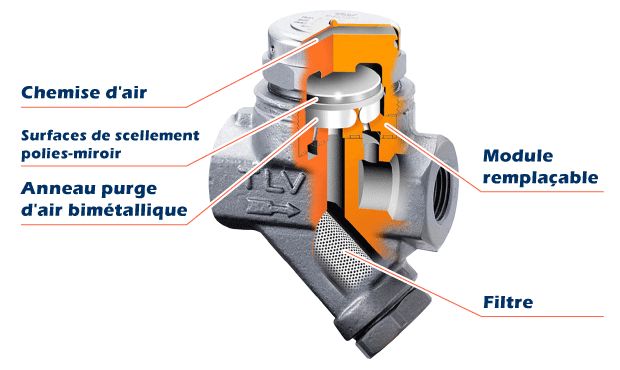 Chemise d'air

Surfaces de scellement polies-miroir

Anneau purge d'air bimétallique

TLV

Module remplaçable

Filtre