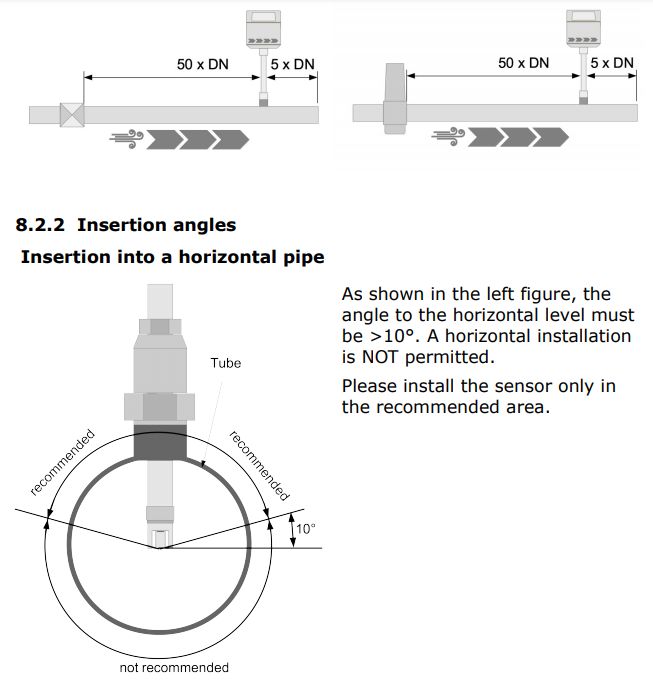 50 x DN
5 x DN

50 x DN
5 x DN

8.2.2 Insertion angles

Insertion into a horizontal pipe

Tube
recommended
recommended
10°
not recommended

As shown in the left figure, the angle to the horizontal level must be >10°. A horizontal installation is NOT permitted.

Please install the sensor only in the recommended area.