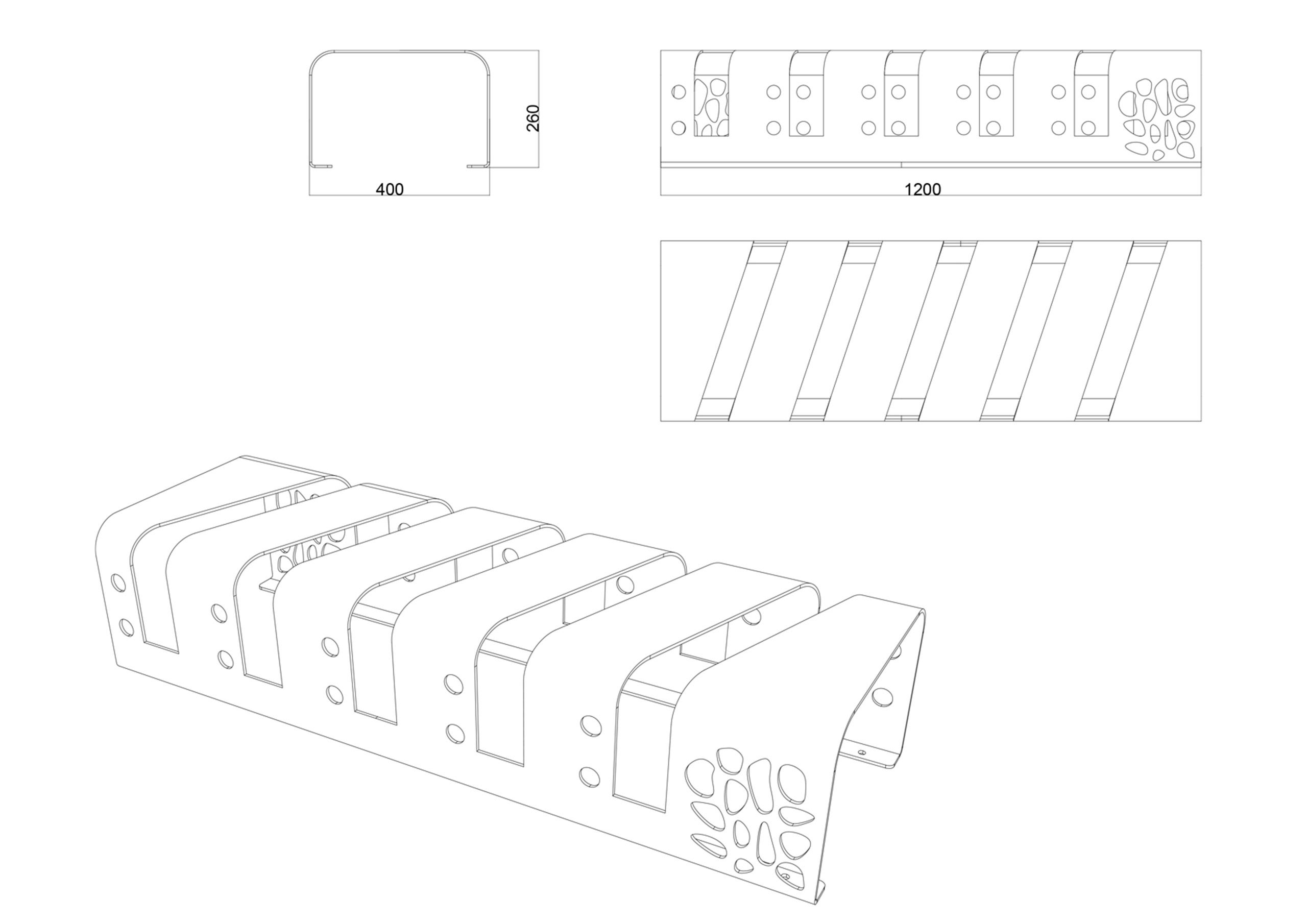 260
400
1200